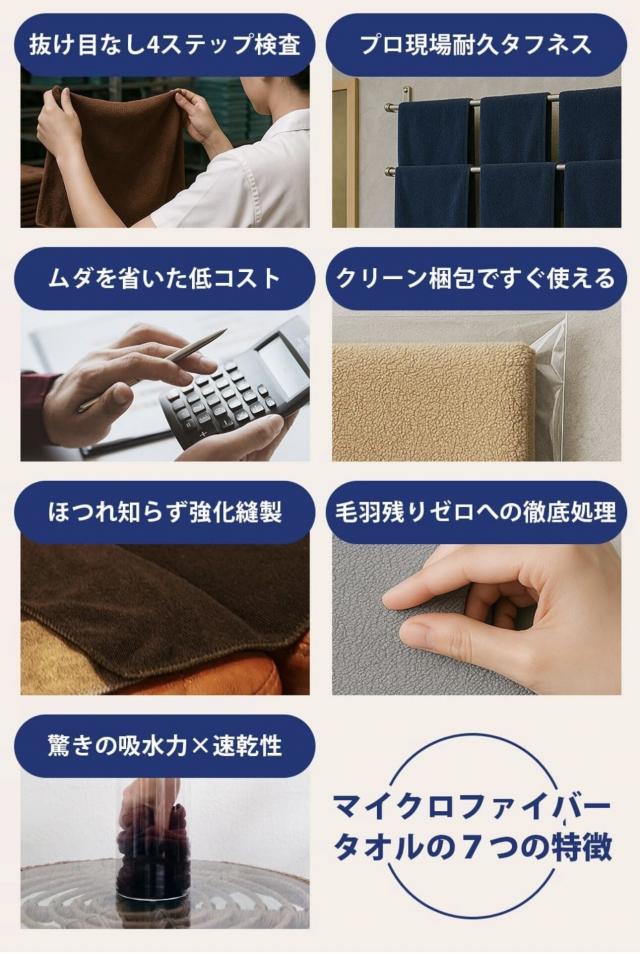 抜け目なし4ステップ検査

プロ現場耐久タフネス

ムダを省いた低コスト

クリーン梱包ですぐ使える

ほつれ知らず強化縫製

毛羽残りゼロへの徹底処理

驚きの吸水力×速乾性

マイクロファイバータオルの７つの特徴