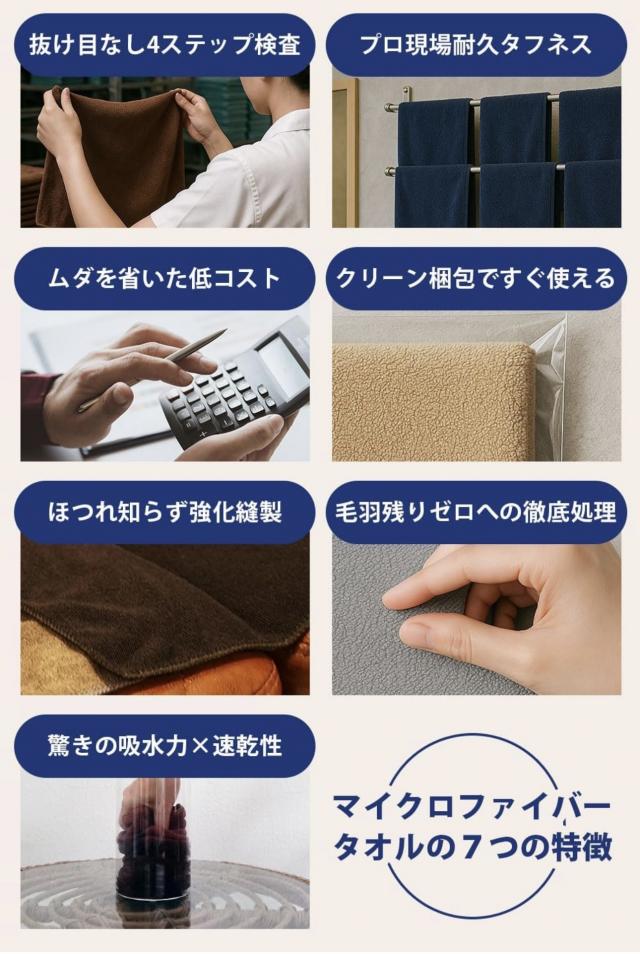 抜け目なし4ステップ検査

プロ現場耐久タフネス

ムダを省いた低コスト

クリーン梱包ですぐ使える

ほつれ知らず強化縫製

毛羽残りゼロへの徹底処理

驚きの吸水力×速乾性

マイクロファイバータオルの７つの特徴